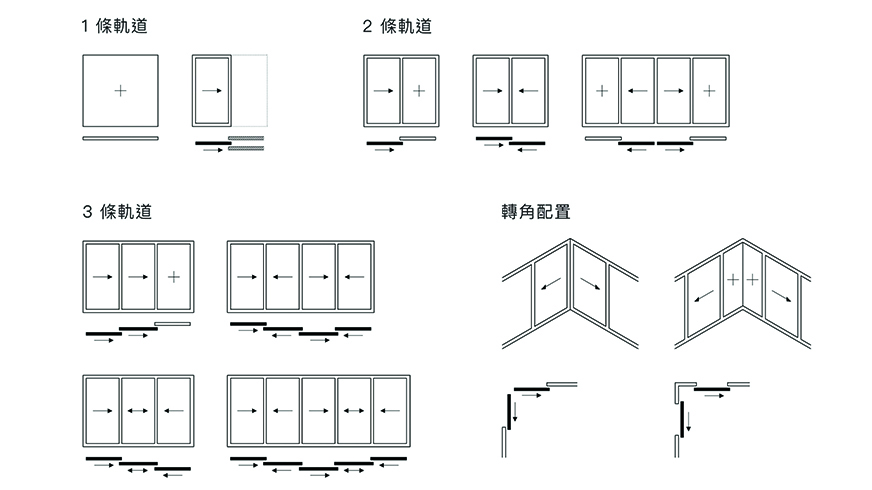 1 條軌道

2 條軌道

3 條軌道

轉角配置